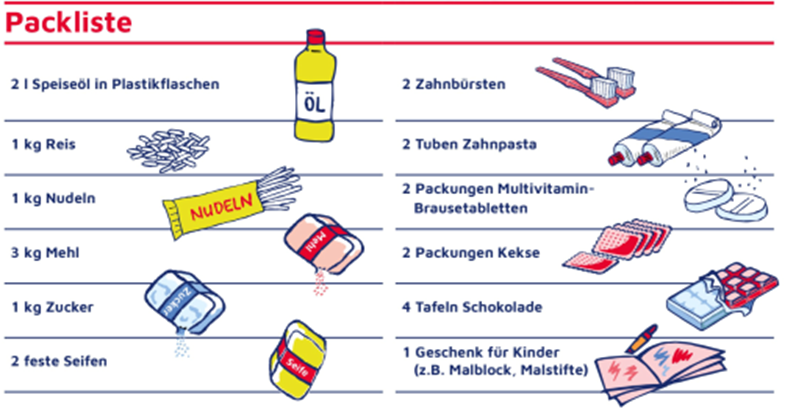 Packliste

2 l Speiseöl in Plastikflaschen

ÖL

1 kg Reis

1 kg Nudeln

NUDELN

3 kg Mehl

Mehl

1 kg Zucker

Zucker

2 feste Seifen

Seife

2 Zahnbürsten

2 Tuben Zahnpasta

2 Packungen Multivitamin-Brausetabletten

2 Packungen Kekse

4 Tafeln Schokolade

1 Geschenk für Kinder (z.B. Malblock, Malstifte)